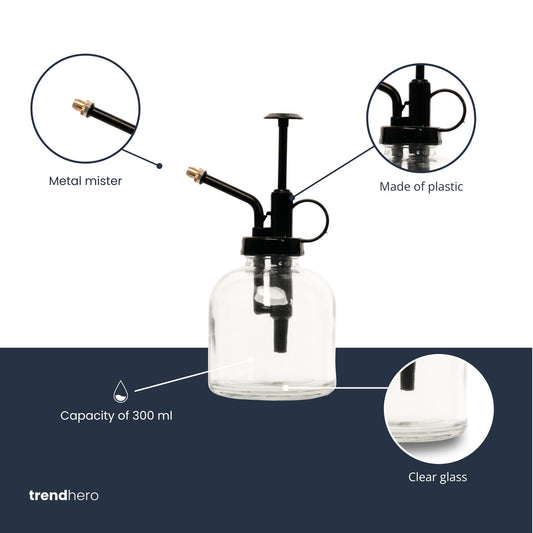 Metal mister

Made of plastic

Capacity of 300 ml

Clear glass

trendhero